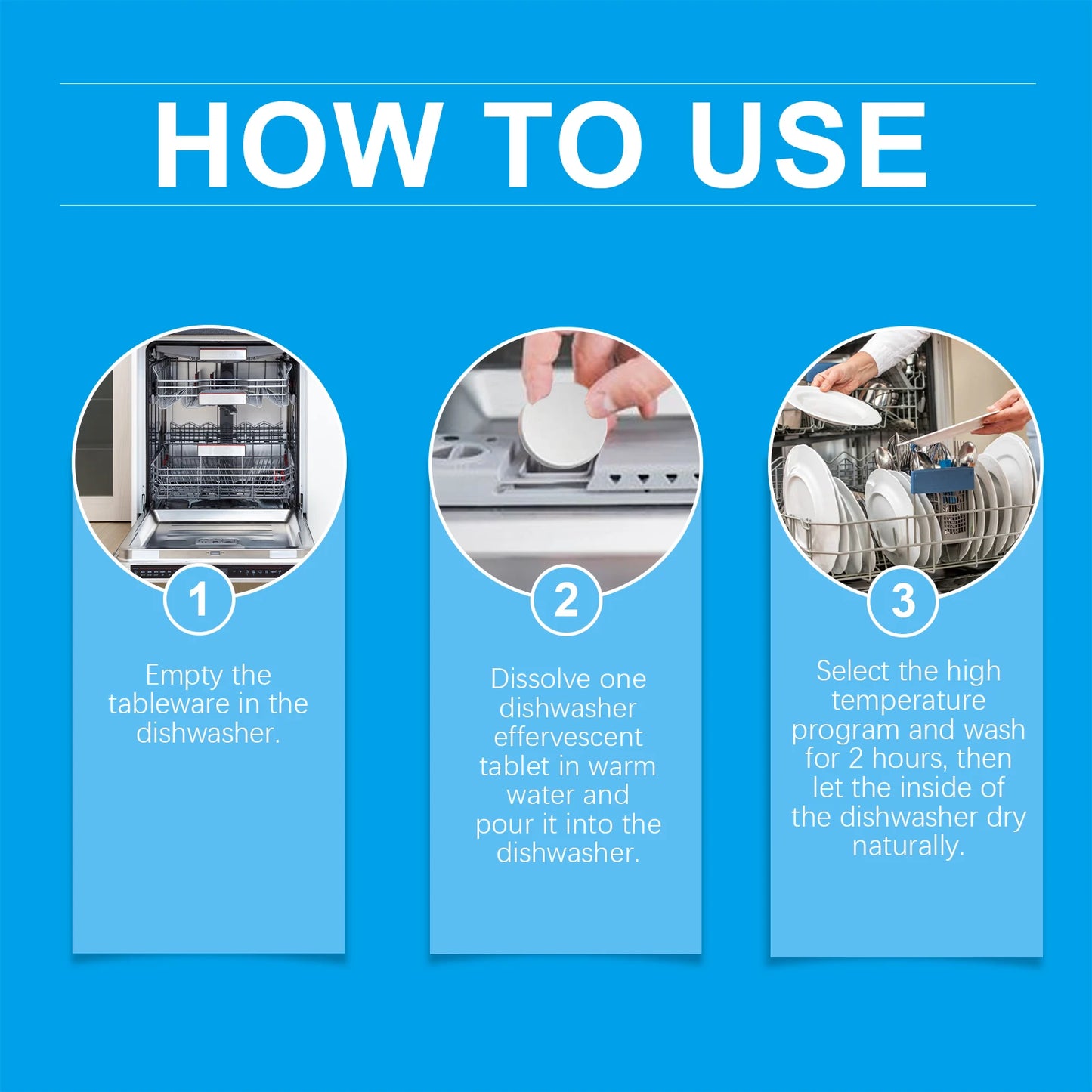 HOW TO USE

1

Empty the tableware in the dishwasher.

2

Dissolve one dishwasher effervescent tablet in warm water and pour it into the dishwasher.

3

Select the high temperature program and wash for 2 hours, then let the inside of the dishwasher dry naturally.